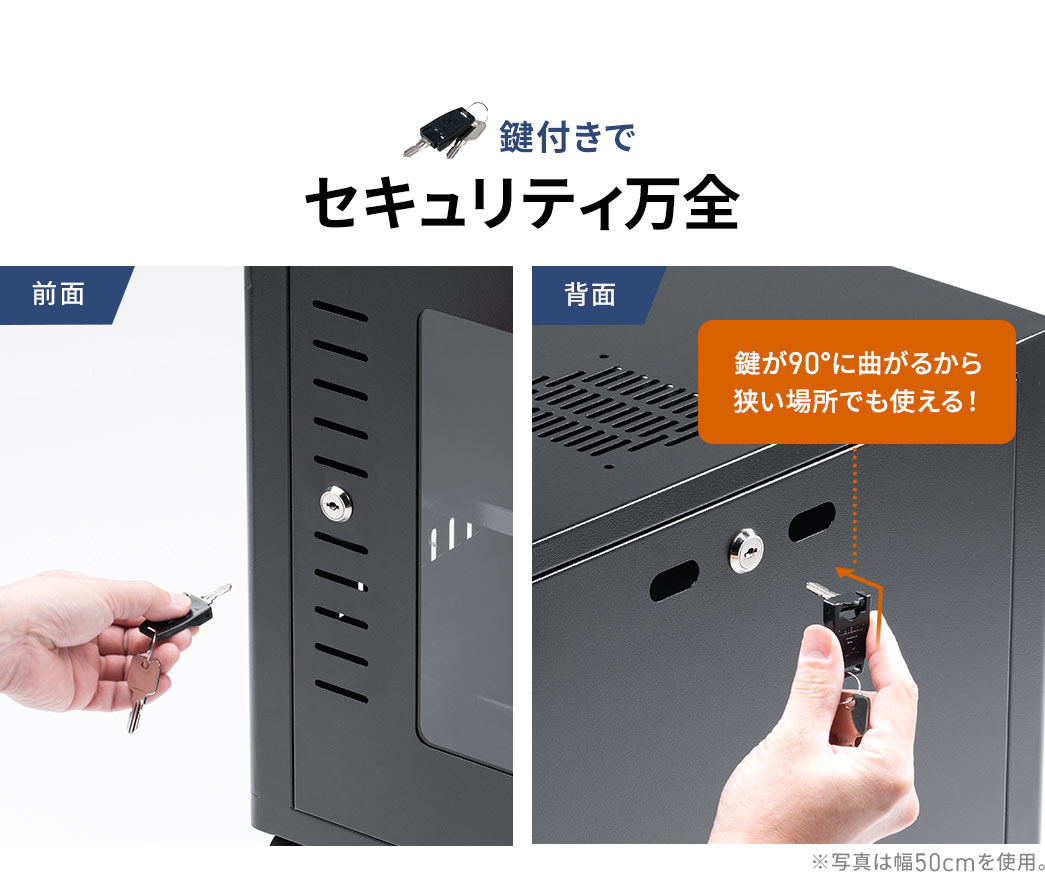 鍵付きで
セキュリティ万全

前面

背面

鍵が90°に曲がるから
狭い場所でも使える！

※写真は幅50cmを使用。